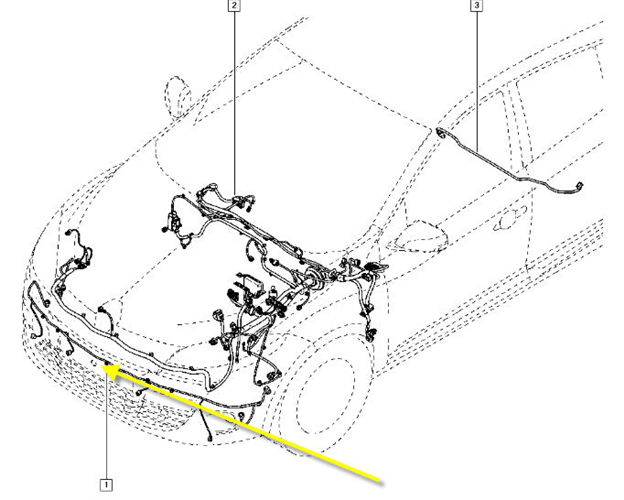 2
3
1